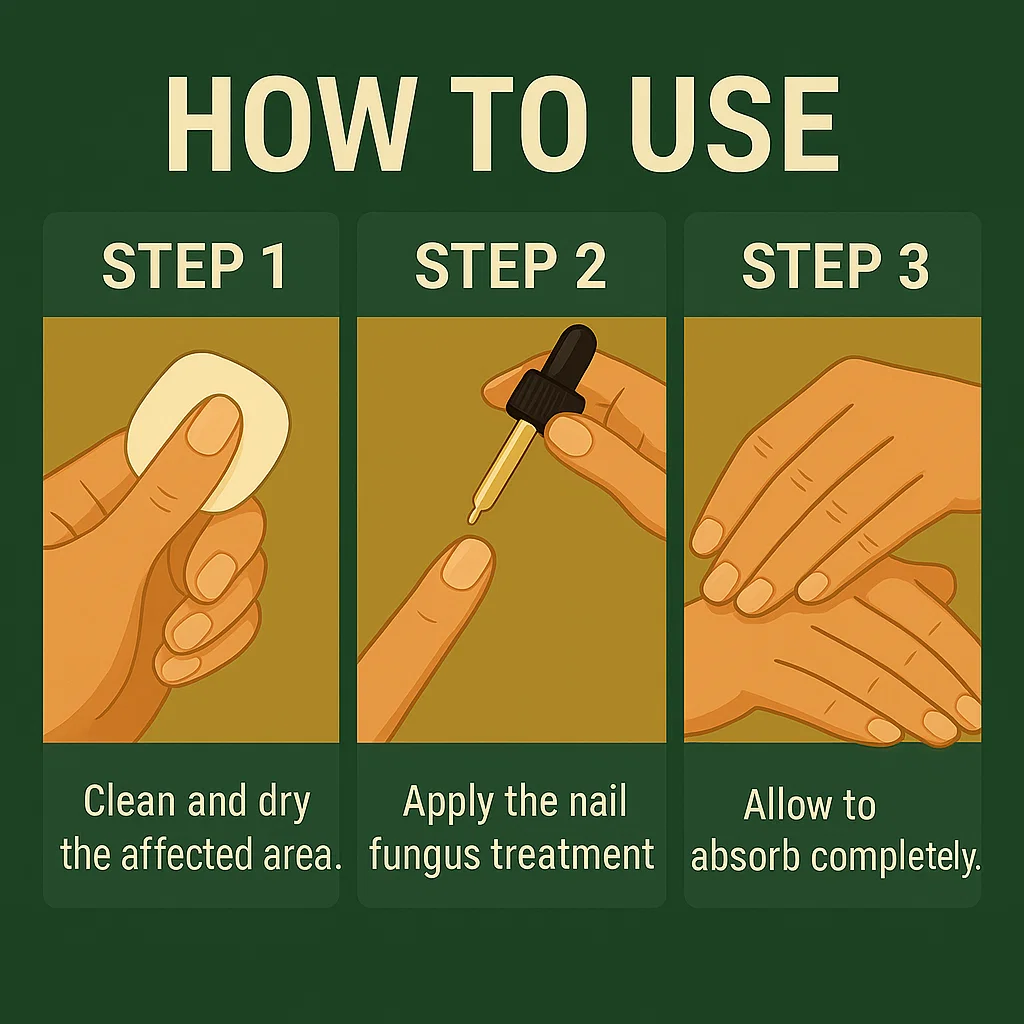 HOW TO USE

STEP 1

Clean and dry the affected area.

STEP 2

Apply the nail fungus treatment

STEP 3

Allow to absorb completely.