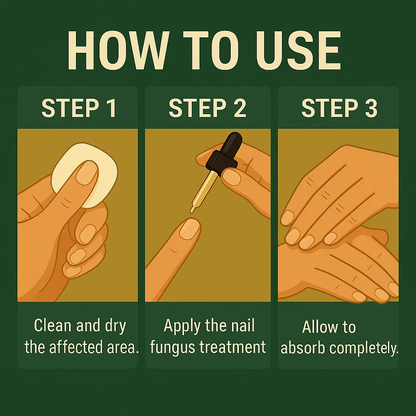 HOW TO USE

STEP 1

Clean and dry the affected area.

STEP 2

Apply the nail fungus treatment

STEP 3

Allow to absorb completely.